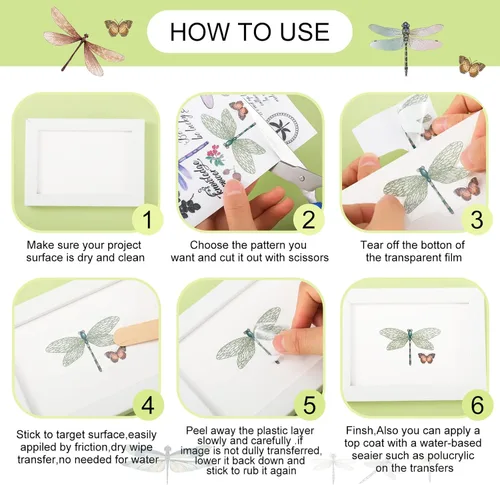 HOW TO USE

1
Make sure your project surface is dry and clean

2
Choose the pattern you want and cut it out with scissors

3
Tear off the botton of the transparent film

4
Stick to target surface,easily appiled by friction,dry wipe transfer,no needed for water

5
Peel away the plastic layer slowly and carefully .if image is not dully transferred, lower it back down and stick to rub it again

6
Finsh,Also you can apply a top coat with a water-based seaier such as polucrylic on the transfers