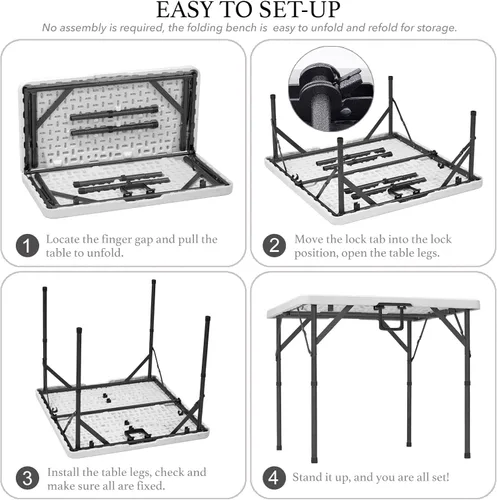 EASY TO SET-UP

No assembly is required, the folding bench is easy to unfold and refold for storage.

1 Locate the finger gap and pull the table to unfold.

2 Move the lock tab into the lock position, open the table legs.

3 Install the table legs, check and make sure all are fixed.

4 Stand it up, and you are all set!