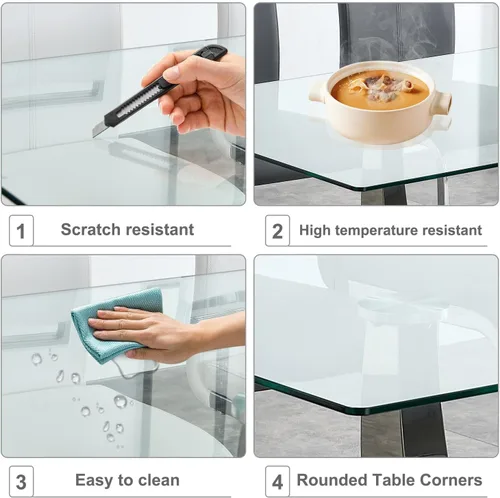 1 Scratch resistant

2 High temperature resistant

3 Easy to clean

4 Rounded Table Corners