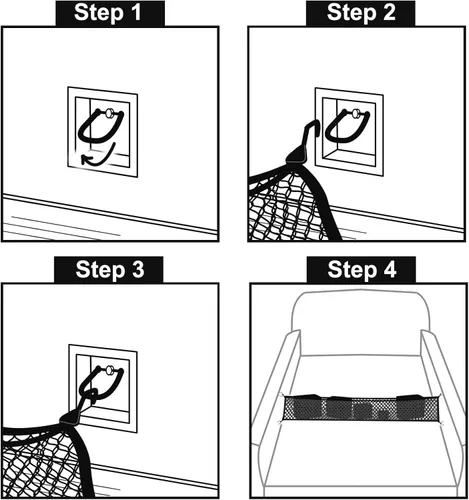 Step 1

Step 2

Step 3

Step 4