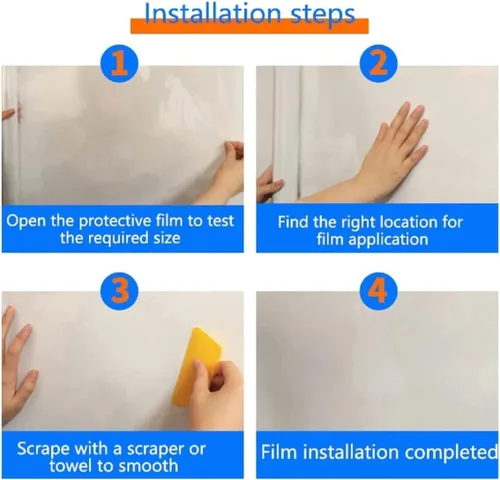 Installation steps

1

Open the protective film to test the required size

2

Find the right location for film application

3

Scrape with a scraper or towel to smooth

4

Film installation completed