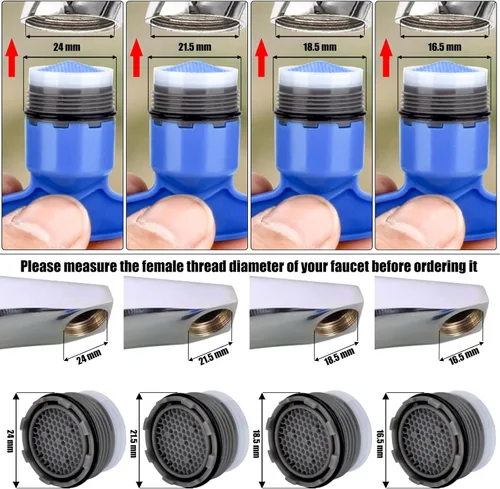 24 mm

21.5 mm

18.5 mm

16.5 mm

Please measure the female thread diameter of your faucet before ordering it

24 mm

21.5 mm

18.5 mm

16.5 mm

24 mm

21.5 mm

18.5 mm

16.5 mm