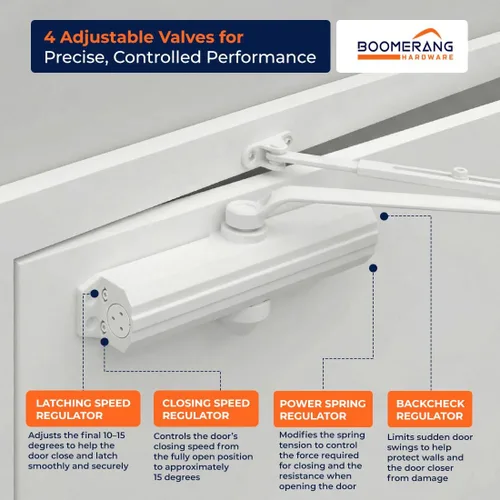 4 Adjustable Valves for
Precise, Controlled Performance

BOOMERANG
HARDWARE

LATCHING SPEED REGULATOR

Adjusts the final 10–15 degrees to help the door close and latch smoothly and securely

CLOSING SPEED REGULATOR

Controls the door's closing speed from the fully open position to approximately 15 degrees

POWER SPRING REGULATOR

Modifies the spring tension to control the force required for closing and the resistance when opening the door

BACKCHECK REGULATOR

Limits sudden door swings to help protect walls and the door closer from damage