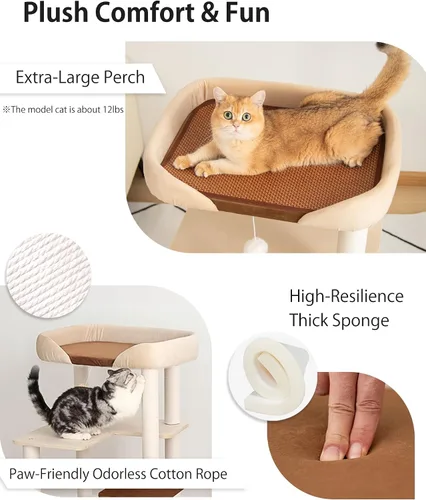 Plush Comfort & Fun

Extra-Large Perch

※The model cat is about 12lbs

High-Resilience Thick Sponge

Paw-Friendly Odorless Cotton Rope