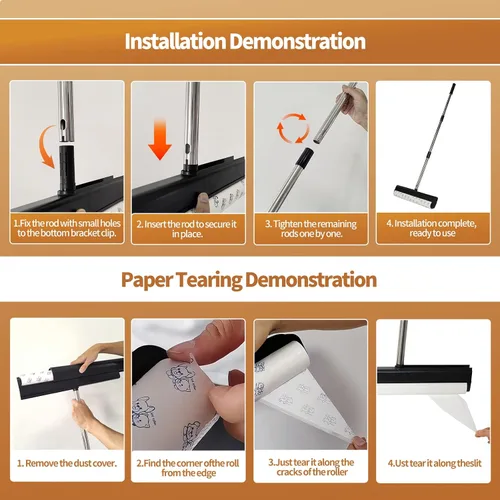 Installation Demonstration

1.Fix the rod with small holes to the bottom bracket clip.

2. Insert the rod to secure it in place.

3. Tighten the remaining rods one by one.

4. Installation complete, ready to use

Paper Tearing Demonstration

1. Remove the dust cover.

2.Find the corner ofthe roll from the edge

3.Just tear it along the cracks of the roller

4.Ust tear it along theslit