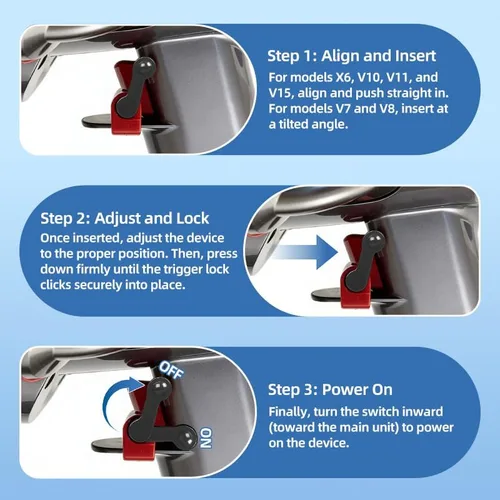 Step 1: Align and Insert

For models X6, V10, V11, and V15, align and push straight in. For models V7 and V8, insert at a tilted angle.

Step 2: Adjust and Lock

Once inserted, adjust the device to the proper position. Then, press down firmly until the trigger lock clicks securely into place.

OFF

ON

Step 3: Power On

Finally, turn the switch inward (toward the main unit) to power on the device.