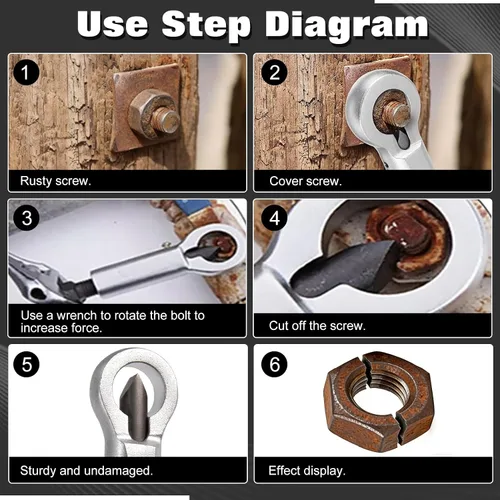 Use Step Diagram

1
Rusty screw.

2
Cover screw.

3
Use a wrench to rotate the bolt to increase force.

4
Cut off the screw.

5
Sturdy and undamaged.

6
Effect display.