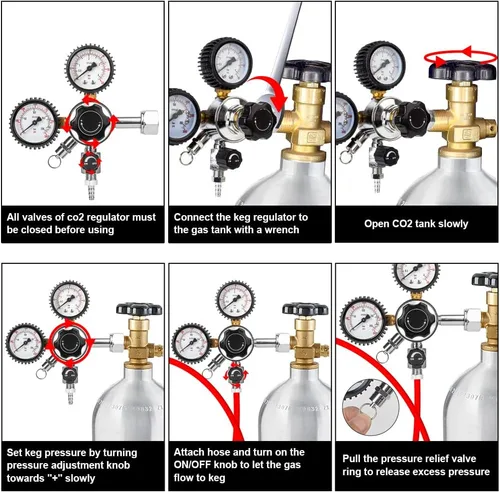 All valves of co2 regulator must be closed before using

Connect the keg regulator to the gas tank with a wrench

Open CO2 tank slowly

Set keg pressure by turning pressure adjustment knob towards "+" slowly

Attach hose and turn on the ON/OFF knob to let the gas flow to keg

Pull the pressure relief valve ring to release excess pressure