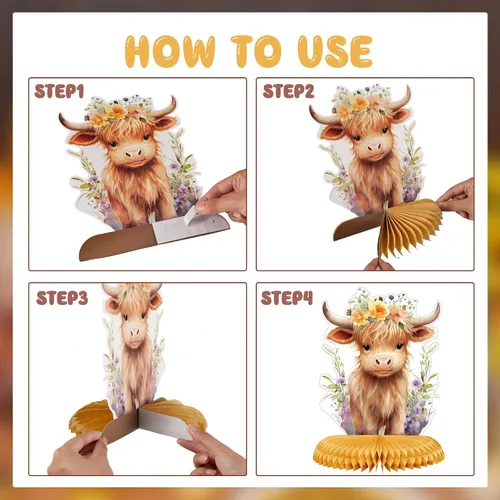 HOW TO USE

STEP1

STEP2

STEP3

STEP4