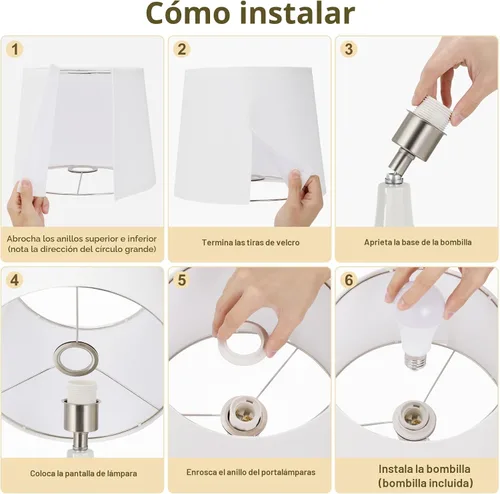 Cómo instalar

1

Abrocha los anillos superior e inferior (nota la dirección del círculo grande)

2

Termina las tiras de velcro

3

Aprieta la base de la bombilla

4

Coloca la pantalla de lámpara

5

Enrosca el anillo del portalámparas

6

Instala la bombilla (bombilla incluida)