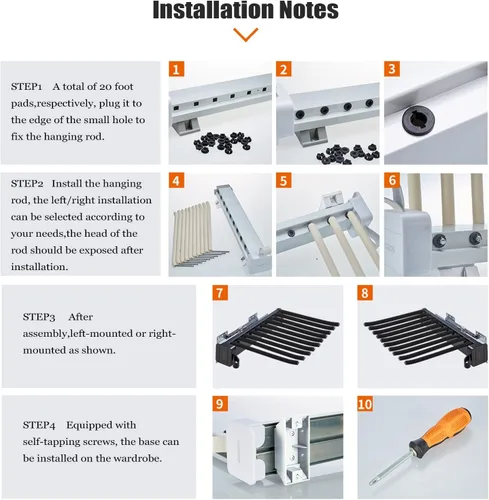 Installation Notes

STEP1 A total of 20 foot pads,respectively, plug it to the edge of the small hole to fix the hanging rod.

1

2

3

STEP2 Install the hanging rod, the left/right installation can be selected according to your needs,the head of the rod should be exposed after installation.

4

5

6

STEP3 After assembly,left-mounted or right-mounted as shown.

7

8

STEP4 Equipped with self-tapping screws, the base can be installed on the wardrobe.

9

10