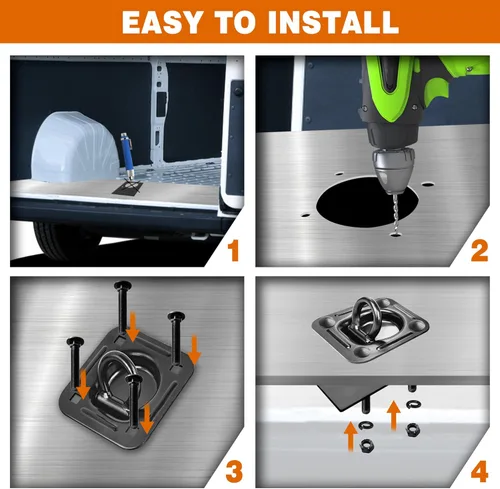 EASY TO INSTALL

1

2

3

4