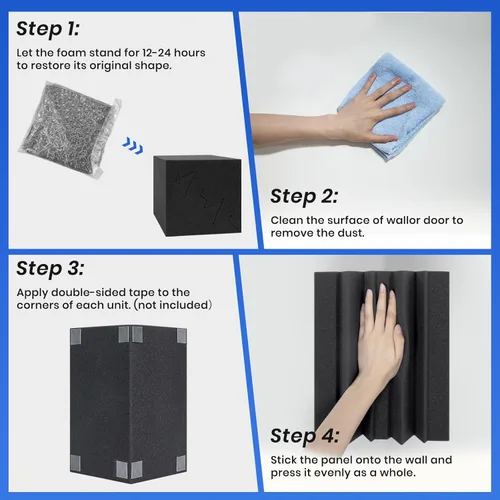 Step 1:

Let the foam stand for 12-24 hours to restore its original shape.

Step 2:

Clean the surface of wallor door to remove the dust.

Step 3:

Apply double-sided tape to the corners of each unit. (not included)

Step 4:

Stick the panel onto the wall and press it evenly as a whole.