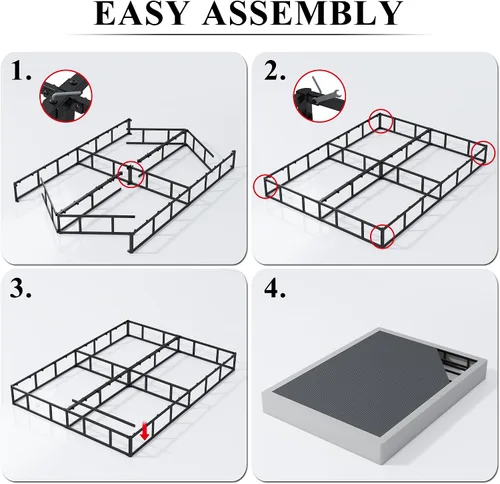 EASY ASSEMBLY

1.

2.

3.

4.