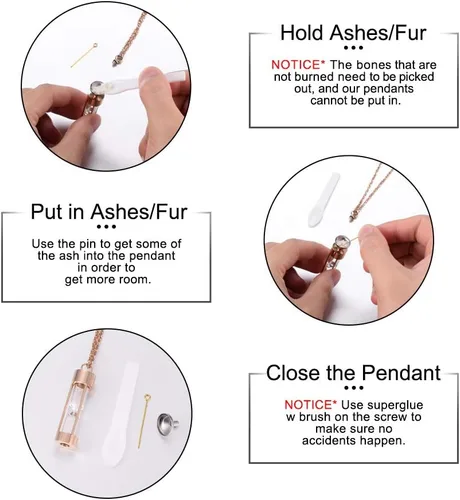 Hold Ashes/Fur

NOTICE* The bones that are not burned need to be picked out, and our pendants cannot be put in.

Put in Ashes/Fur

Use the pin to get some of the ash into the pendant in order to get more room.

Close the Pendant

NOTICE* Use superglue w brush on the screw to make sure no accidents happen.