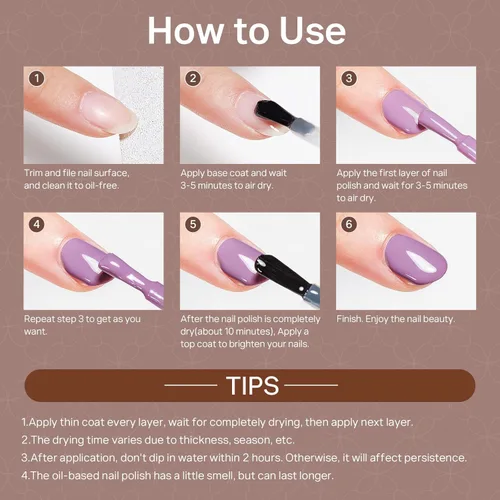 How to Use

1
Trim and file nail surface, and clean it to oil-free.

2
Apply base coat and wait 3-5 minutes to air dry.

3
Apply the first layer of nail polish and wait for 3-5 minutes to air dry.

4
Repeat step 3 to get as you want.

5
After the nail polish is completely dry(about 10 minutes), Apply a top coat to brighten your nails.

6
Finish. Enjoy the nail beauty.

TIPS

1.Apply thin coat every layer, wait for completely drying, then apply next layer.
2.The drying time varies due to thickness, season, etc.
3.After application, don't dip in water within 2 hours. Otherwise, it will affect persistence.
4.The oil-based nail polish has a little smell, but can last longer.