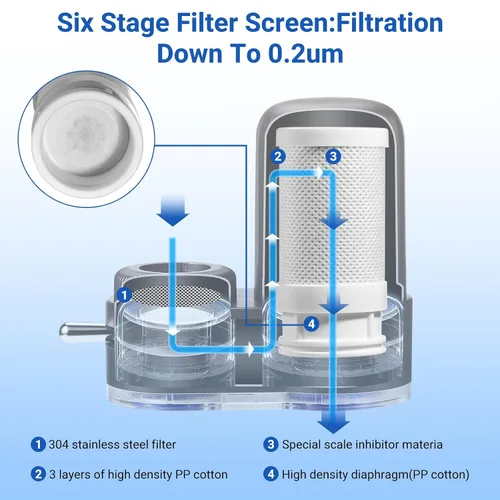 Six Stage Filter Screen:Filtration Down To 0.2um

2 3

1

4

1 304 stainless steel filter

2 3 layers of high density PP cotton

3 Special scale inhibitor materia

4 High density diaphragm(PP cotton)