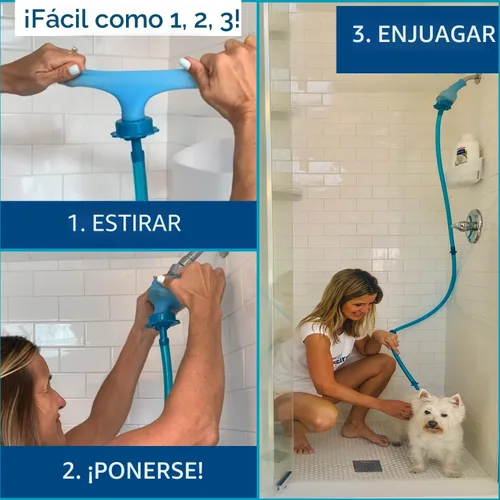 ¡Fácil como 1, 2, 3!

1. ESTIRAR

2. ¡PONERSE!

3. ENJUAGAR