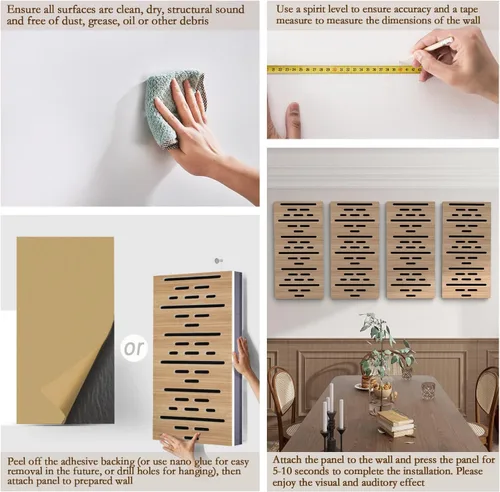 Ensure all surfaces are clean, dry, structural sound and free of dust, grease, oil or other debris

Use a spirit level to ensure accuracy and a tape measure to measure the dimensions of the wall

or

Peel off the adhesive backing (or use nano glue for easy removal in the future, or drill holes for hanging), then attach panel to prepared wall

Attach the panel to the wall and press the panel for 5-10 seconds to complete the installation. Please enjoy the visual and auditory effect