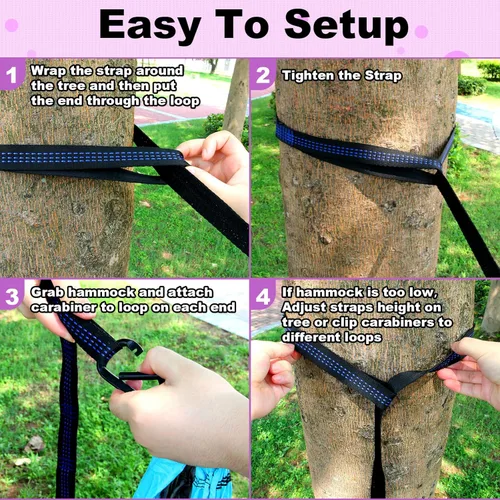 Easy To Setup

1 Wrap the strap around the tree and then put the end through the loop

2 Tighten the Strap

3 Grab hammock and attach carabiner to loop on each end

4 If hammock is too low, Adjust straps height on tree or clip carabiners to different loops