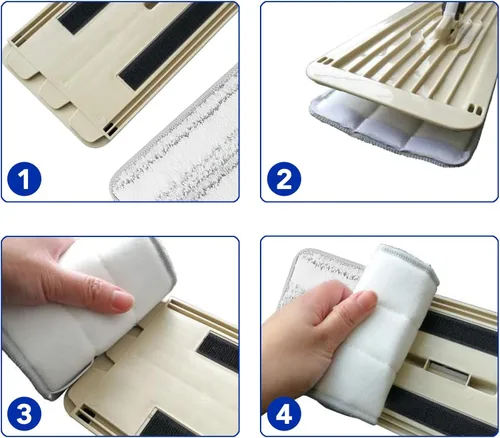 1

2

3

4