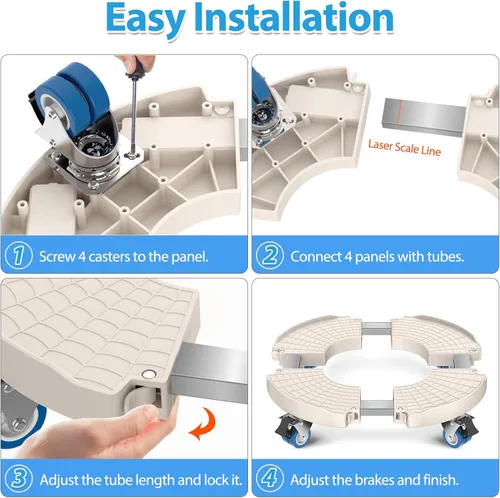 Easy Installation

Laser Scale Line

1 Screw 4 casters to the panel.

2 Connect 4 panels with tubes.

3 Adjust the tube length and lock it.

4 Adjust the brakes and finish.