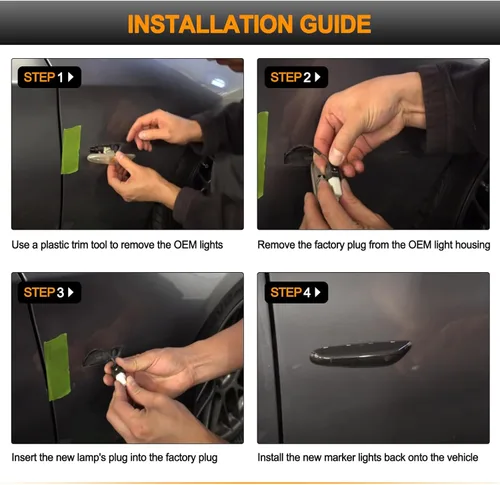 INSTALLATION GUIDE

STEP 1

Use a plastic trim tool to remove the OEM lights

STEP 2

Remove the factory plug from the OEM light housing

STEP 3

Insert the new lamp's plug into the factory plug

STEP 4

Install the new marker lights back onto the vehicle