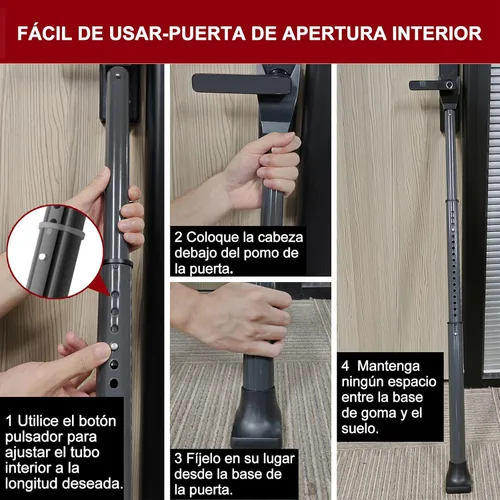 FÁCIL DE USAR-PUERTA DE APERTURA INTERIOR

1 Utilice el botón pulsador para ajustar el tubo interior a la longitud deseada.

2 Coloque la cabeza debajo del pomo de la puerta.

3 Fíjelo en su lugar desde la base de la puerta.

4 Mantenga ningún espacio entre la base de goma y el suelo.