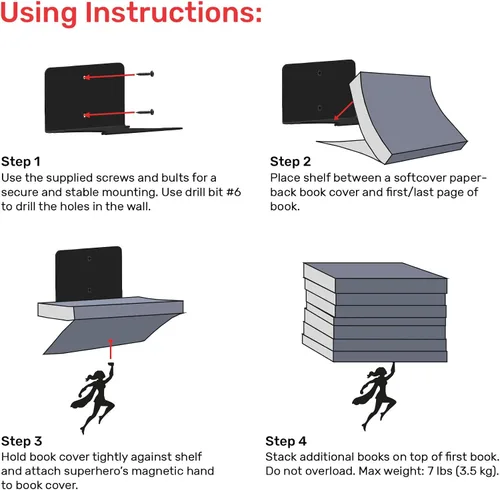 Using Instructions:

Step 1
Use the supplied screws and bults for a secure and stable mounting. Use drill bit #6 to drill the holes in the wall.

Step 2
Place shelf between a softcover paperback book cover and first/last page of book.

Step 3
Hold book cover tightly against shelf and attach superhero's magnetic hand to book cover.

Step 4
Stack additional books on top of first book. Do not overload. Max weight: 7 lbs (3.5 kg).