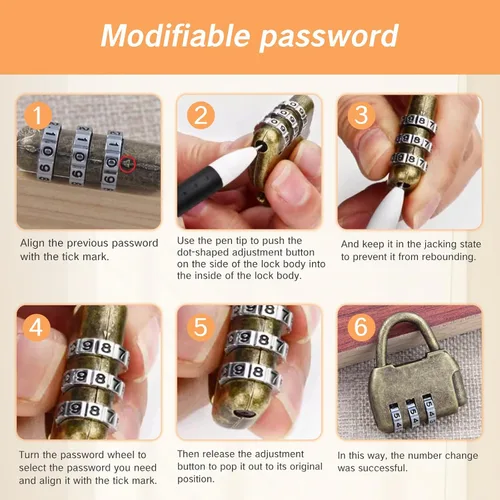 Modifiable password

1

Align the previous password with the tick mark.

2

Use the pen tip to push the dot-shaped adjustment button on the side of the lock body into the inside of the lock body.

3

And keep it in the jacking state to prevent it from rebounding.

4

Turn the password wheel to select the password you need and align it with the tick mark.

5

Then release the adjustment button to pop it out to its original position.

6

In this way, the number change was successful.