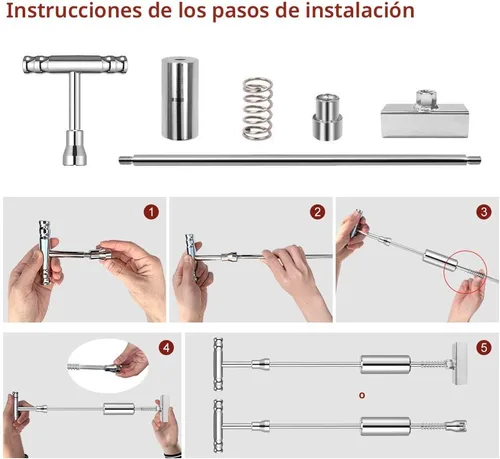 Instrucciones de los pasos de instalación

1

2

3

4

5

o