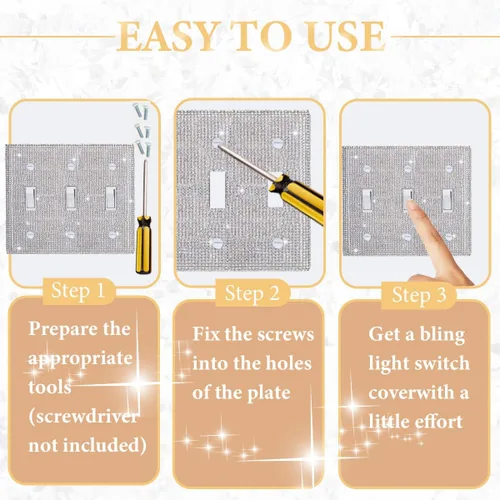 EASY TO USE

Step 1

Prepare the appropriate tools (screwdriver not included)

Step 2

Fix the screws into the holes of the plate

Step 3

Get a bling light switch coverwith a little effort