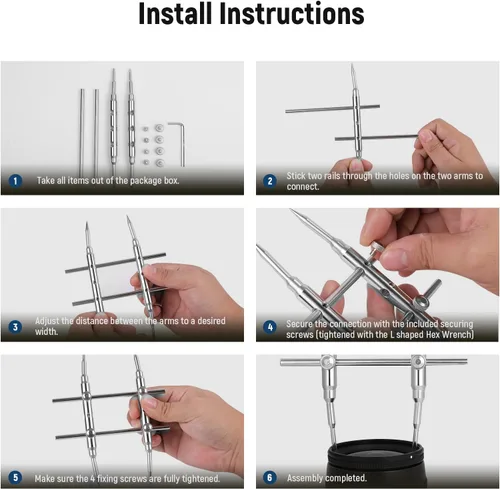 Install Instructions

1 Take all items out of the package box.

2 Stick two rails through the holes on the two arms to connect.

3 Adjust the distance between the arms to a desired width.

4 Secure the connection with the included securing screws (tightened with the L shaped Hex Wrench)

5 Make sure the 4 fixing screws are fully tightened.

6 Assembly completed.