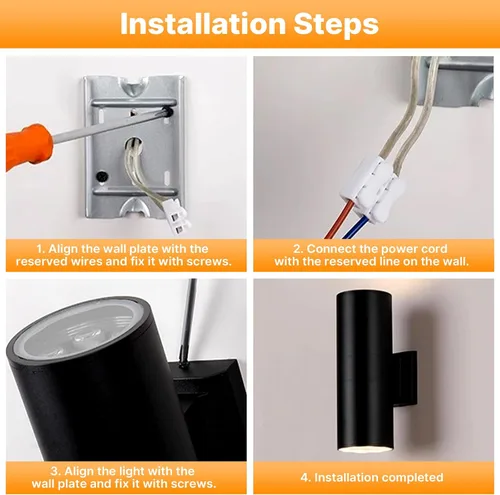 Installation Steps

1. Align the wall plate with the reserved wires and fix it with screws.

2. Connect the power cord with the reserved line on the wall.

3. Align the light with the wall plate and fix it with screws.

4. Installation completed