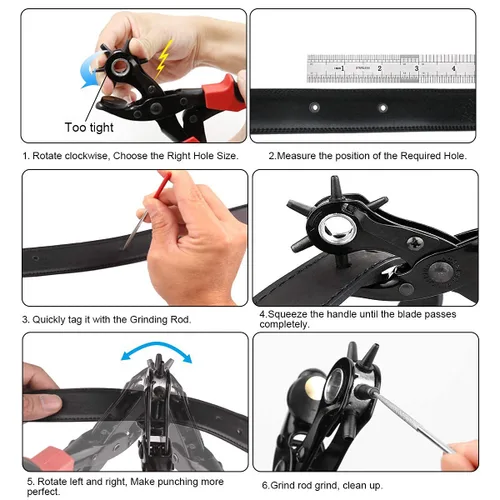 Too tight

1 2 3 4

1. Rotate clockwise, Choose the Right Hole Size.

2.Measure the position of the Required Hole.

3. Quickly tag it with the Grinding Rod.

4.Squeeze the handle until the blade passes completely.

5. Rotate left and right, Make punching more perfect.

6.Grind rod grind, clean up.