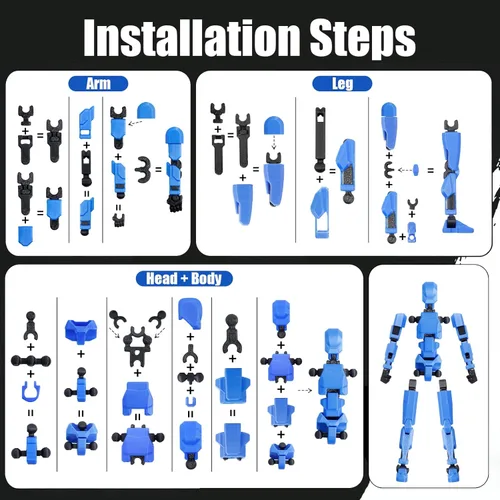 Installation Steps

Arm

Leg

Head + Body