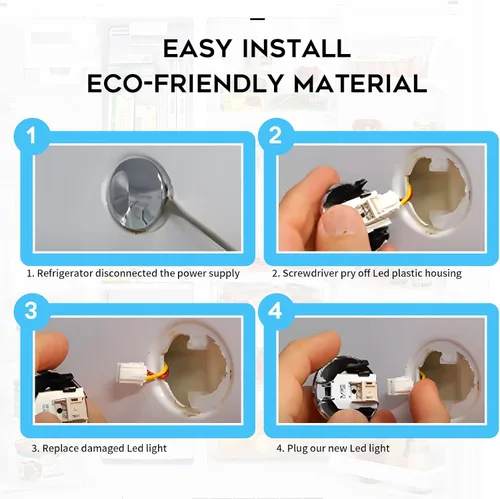 EASY INSTALL
ECO-FRIENDLY MATERIAL

1

1. Refrigerator disconnected the power supply

2

2. Screwdriver pry off Led plastic housing

3

3. Replace damaged Led light

4

4. Plug our new Led light