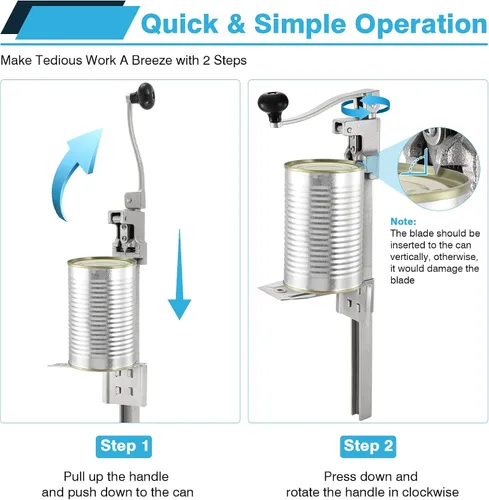 Quick & Simple Operation

Make Tedious Work A Breeze with 2 Steps

Note:
The blade should be inserted to the can vertically, otherwise, it would damage the blade

Step 1

Pull up the handle and push down to the can

Step 2

Press down and rotate the handle in clockwise