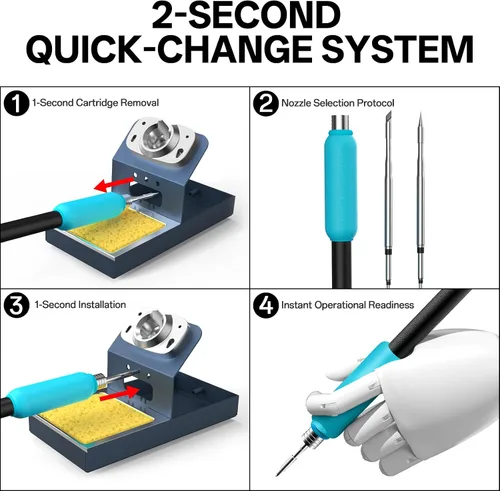 2-SECOND
QUICK-CHANGE SYSTEM

1 1-Second Cartridge Removal

2 Nozzle Selection Protocol

3 1-Second Installation

4 Instant Operational Readiness