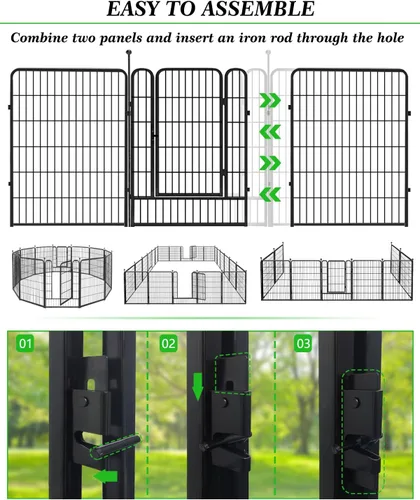 EASY TO ASSEMBLE

Combine two panels and insert an iron rod through the hole

01

02

03