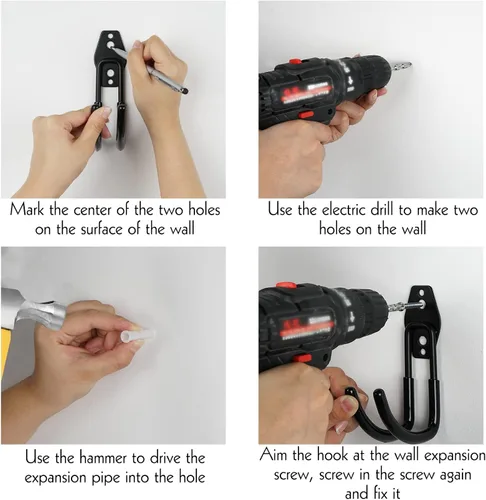 Mark the center of the two holes on the surface of the wall

Use the electric drill to make two holes on the wall

Use the hammer to drive the expansion pipe into the hole

Aim the hook at the wall expansion screw, screw in the screw again and fix it