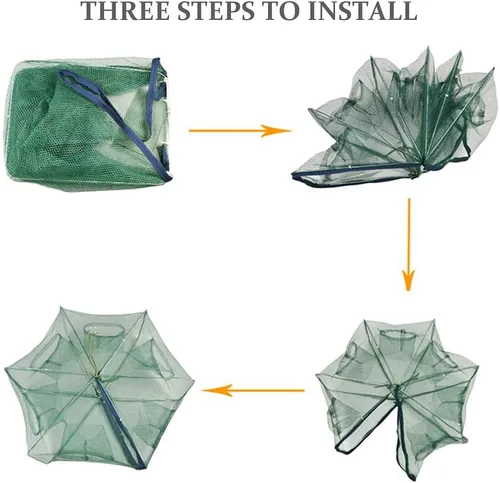 THREE STEPS TO INSTALL