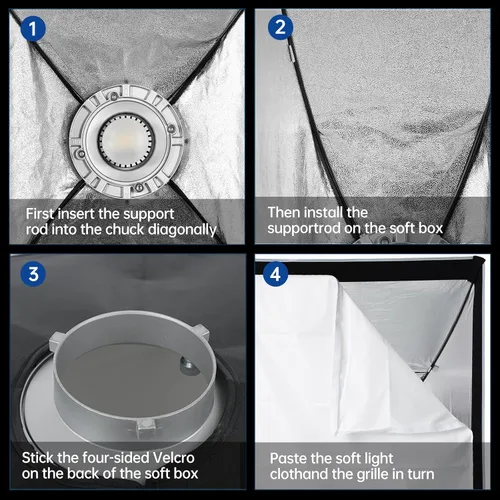 1

First insert the support rod into the chuck diagonally

2

Then install the supportrod on the soft box

3

Stick the four-sided Velcro on the back of the soft box

4

Paste the soft light clothand the grille in turn