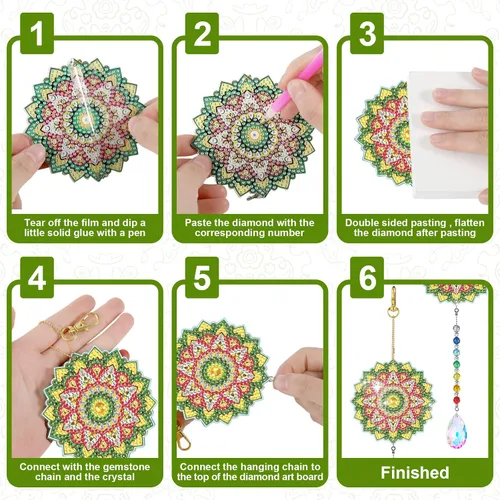 1

Tear off the film and dip a little solid glue with a pen

2

Paste the diamond with the corresponding number

3

Double sided pasting , flatten the diamond after pasting

4

Connect with the gemstone chain and the crystal

5

Connect the hanging chain to the top of the diamond art board

6

Finished