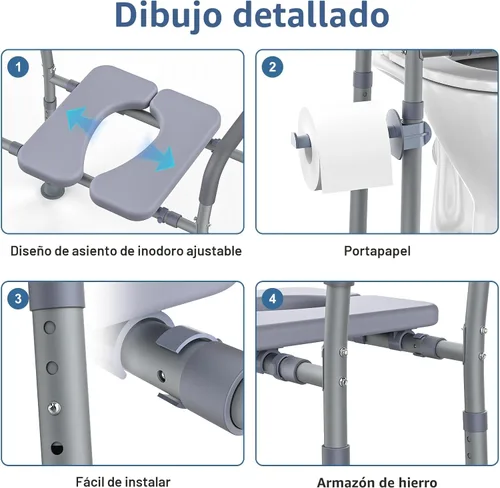 Dibujo detallado

1

Diseño de asiento de inodoro ajustable

2

Portapapel

3

Fácil de instalar

4

Armazón de hierro