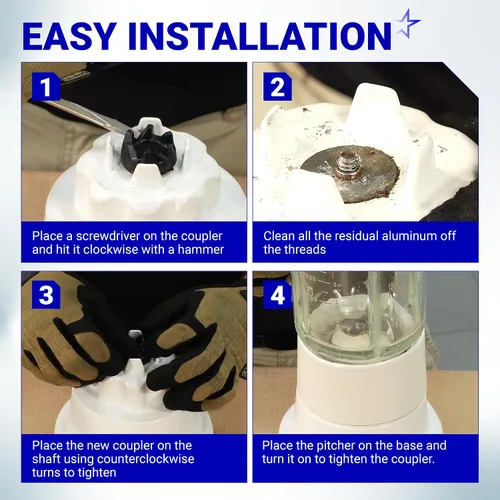 EASY INSTALLATION

1

Place a screwdriver on the coupler and hit it clockwise with a hammer

2

Clean all the residual aluminum off the threads

3

Place the new coupler on the shaft using counterclockwise turns to tighten

4

Place the pitcher on the base and turn it on to tighten the coupler.