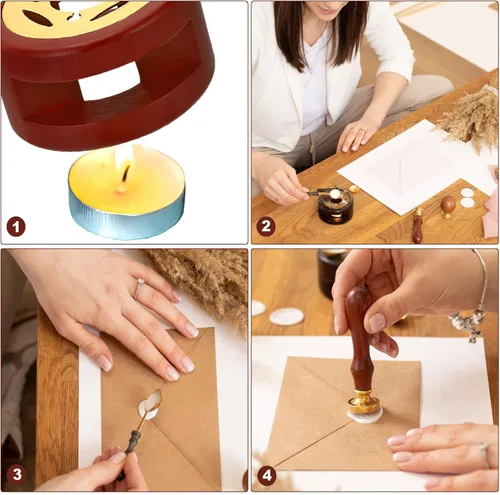 1

2

3

4