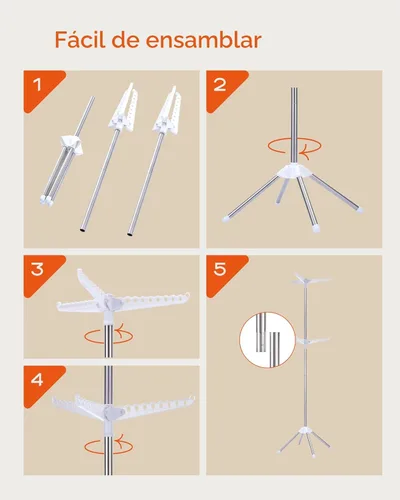 Fácil de ensamblar

1

2

3

4

5