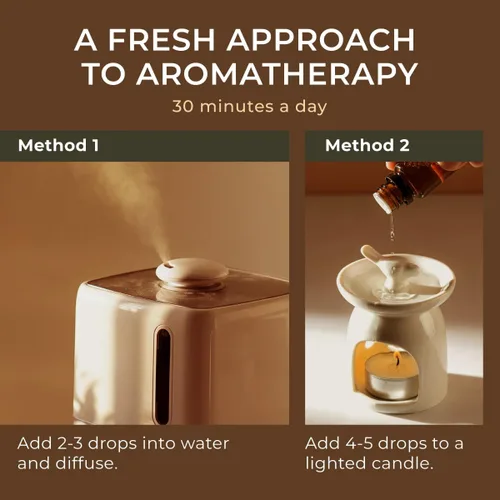 A FRESH APPROACH TO AROMATHERAPY

30 minutes a day

Method 1

Add 2-3 drops into water and diffuse.

Method 2

Add 4-5 drops to a lighted candle.