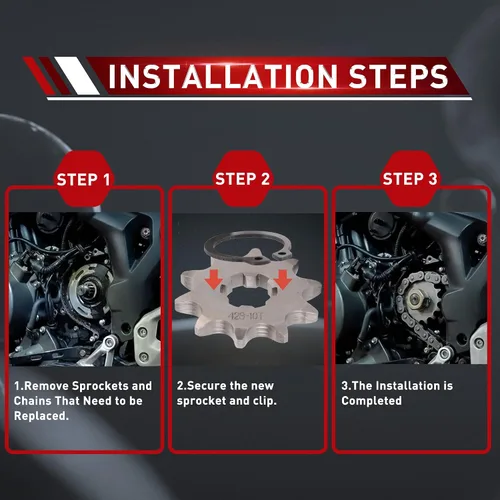 INSTALLATION STEPS

STEP 1

1.Remove Sprockets and Chains That Need to be Replaced.

STEP 2

428-10T

2.Secure the new sprocket and clip.

STEP 3

3.The Installation is Completed